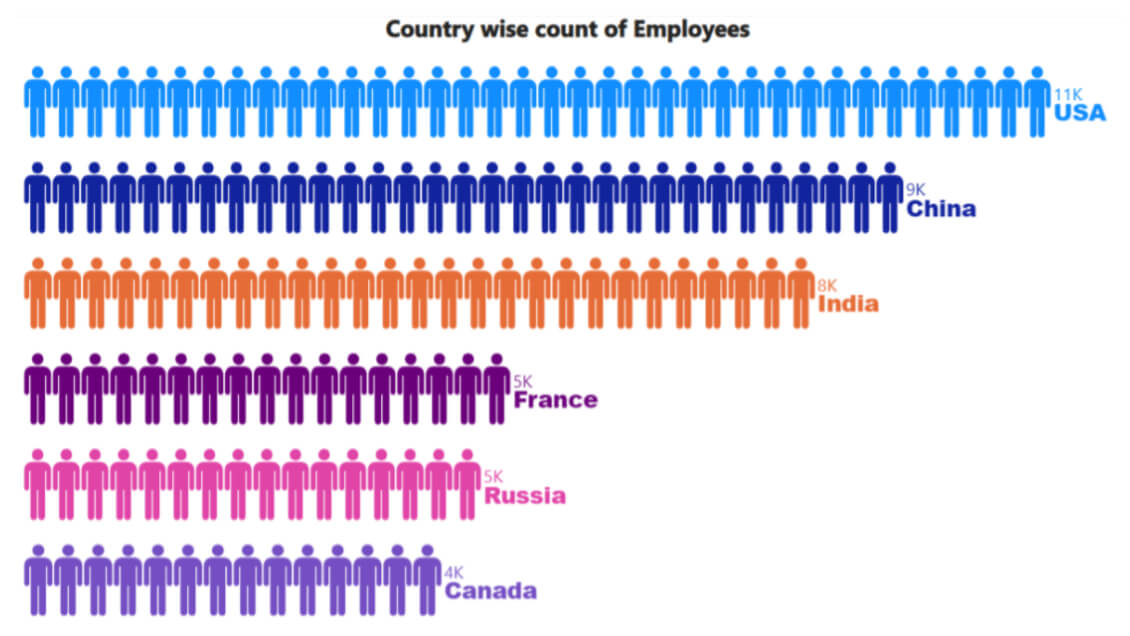 Country wise count of Employees

11K
USA

9K
China

8K
India

5K
France

5K
Russia

4K
Canada